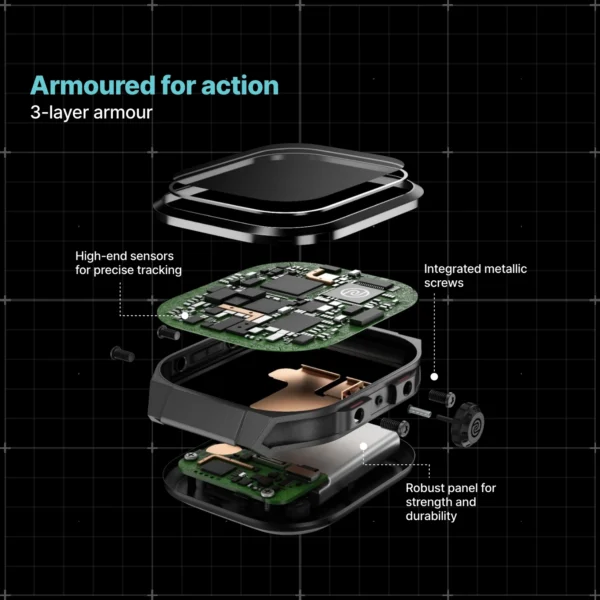 Armoured for action
3-layer armour

High-end sensors for precise tracking

Integrated metallic screws

Robust panel for strength and durability