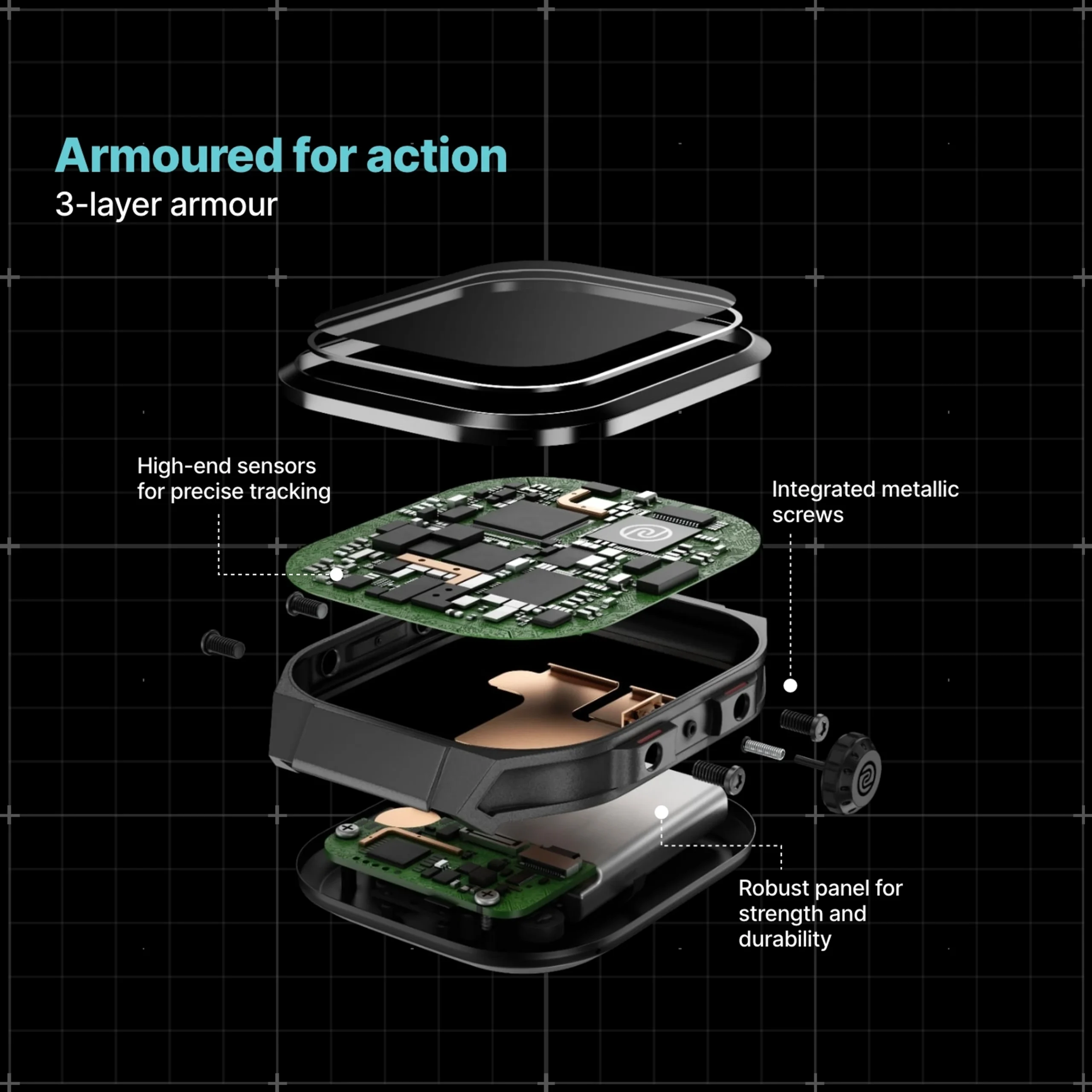 Armoured for action
3-layer armour

High-end sensors for precise tracking

Integrated metallic screws

Robust panel for strength and durability